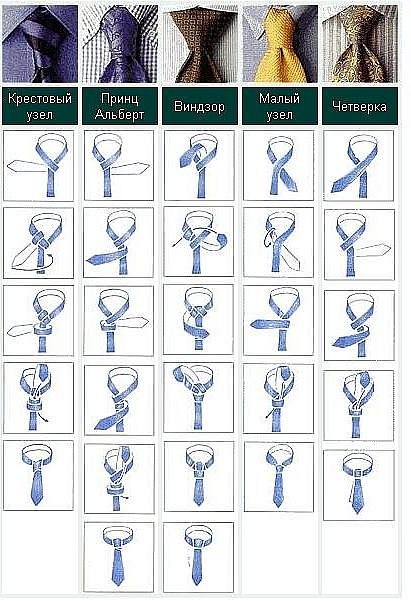 Крестовый узел

Принц Альберт

Виндзор

Малый узел

Четверка