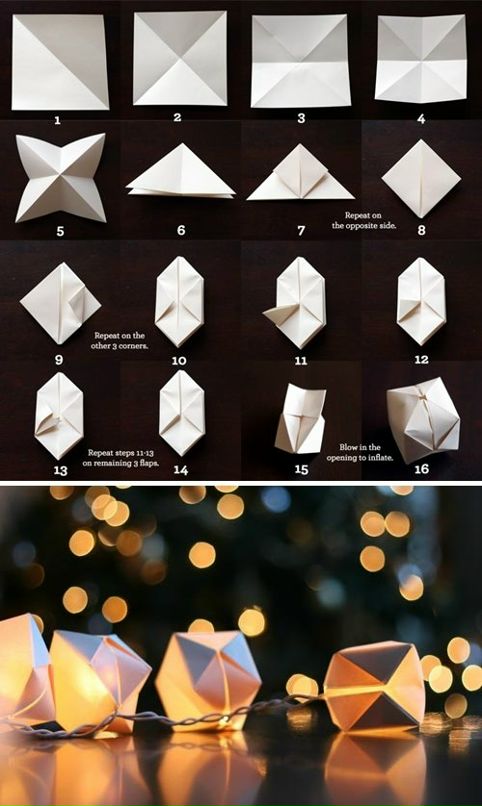 1
2
3
4
5
6
7
Repeat on the opposite side.
8
9
Repeat on the other 3 corners.
10
11
12
13
Repeat steps 11-13 on remaining 3 flaps.
14
15
Blow in the opening to inflate.
16